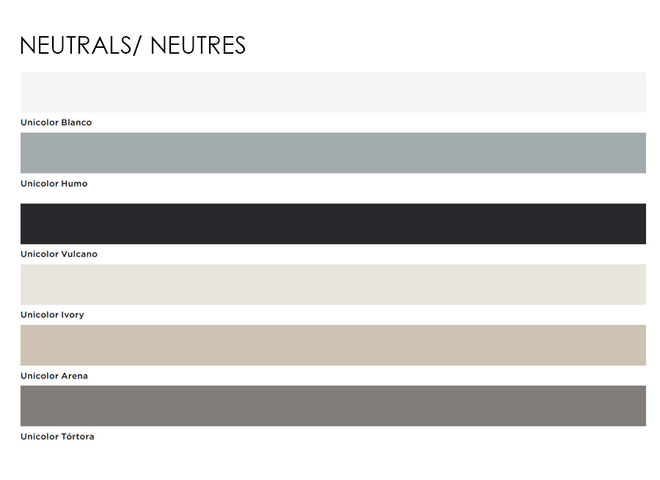 NEUTRALS/ NEUTRES

Unicolor Blanco

Unicolor Humo

Unicolor Vulcano

Unicolor Ivory

Unicolor Arena

Unicolor Tórtora